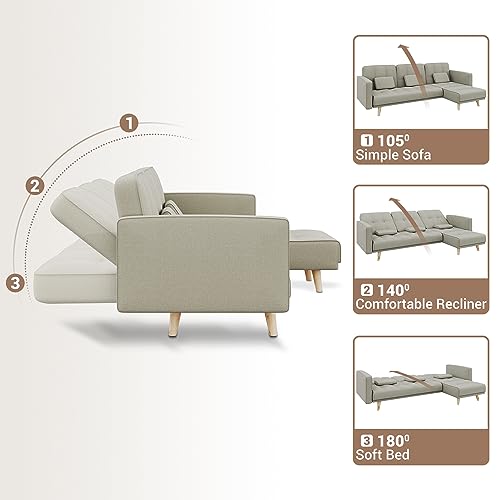 1
2
3

1 $105^0$
Simple Sofa

2 $140^0$
Comfortable Recliner

3 $180^0$
Soft Bed