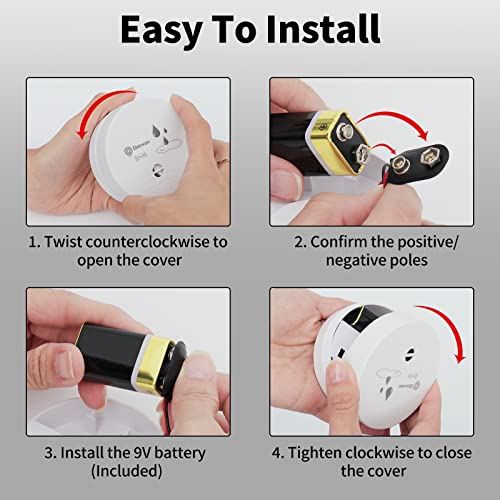 Easy To Install

Geevon

1. Twist counterclockwise to open the cover

2. Confirm the positive/ negative poles

3. Install the 9V battery (Included)

Geevon

4. Tighten clockwise to close the cover