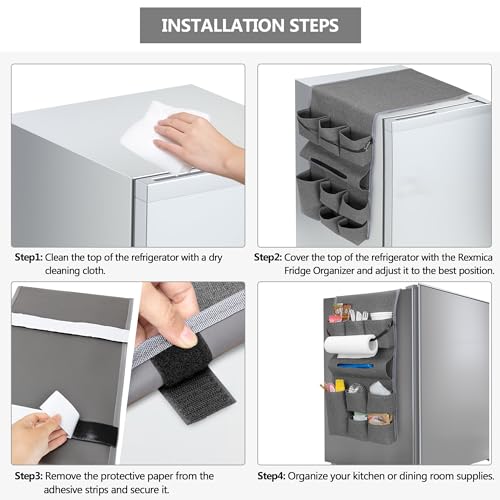 INSTALLATION STEPS

Step1: Clean the top of the refrigerator with a dry cleaning cloth.

Step2: Cover the top of the refrigerator with the Rexmica Fridge Organizer and adjust it to the best position.

Step3: Remove the protective paper from the adhesive strips and secure it.

Step4: Organize your kitchen or dining room supplies.