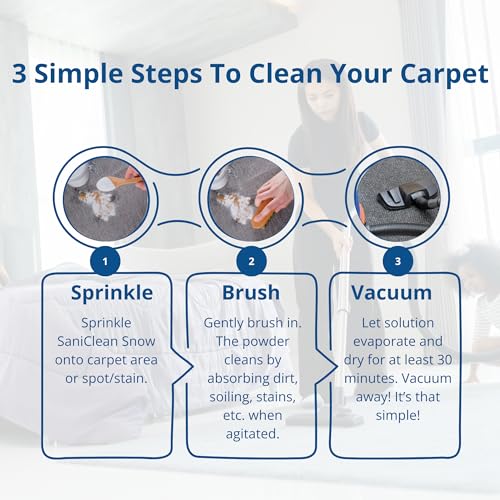 3 Simple Steps To Clean Your Carpet

1

Sprinkle

Sprinkle SaniClean Snow onto carpet area or spot/stain.

2

Brush

Gently brush in. The powder cleans by absorbing dirt, soiling, stains, etc. when agitated.

3

Vacuum

Let solution evaporate and dry for at least 30 minutes. Vacuum away! It's that simple!