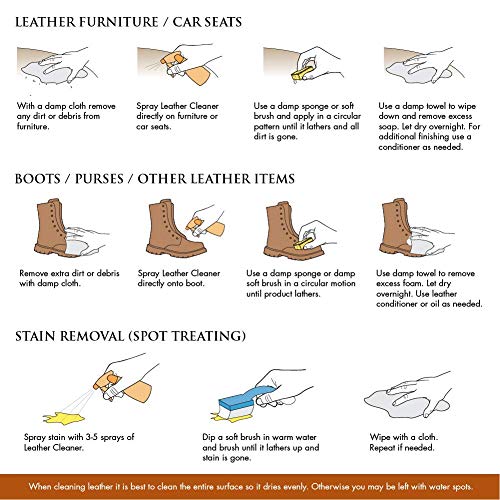 LEATHER FURNITURE / CAR SEATS

With a damp cloth remove any dirt or debris from furniture.

Spray Leather Cleaner directly on furniture or car seats.

Use a damp sponge or soft brush and apply in a circular pattern until it lathers and all dirt is gone.

Use a damp towel to wipe down and remove excess soap. Let dry overnight. For additional finishing use a conditioner as needed.

BOOTS / PURSES / OTHER LEATHER ITEMS

Remove extra dirt or debris with damp cloth.

Spray Leather Cleaner directly onto boot.

Use a damp sponge or damp soft brush in a circular motion until product lathers.

Use damp towel to remove excess foam. Let dry overnight. Use leather conditioner or oil as needed.

STAIN REMOVAL (SPOT TREATING)

Spray stain with 3-5 sprays of Leather Cleaner.

Dip a soft brush in warm water and brush until it lathers up and stain is gone.

Wipe with a cloth. Repeat if needed.

When cleaning leather it is best to clean the entire surface so it dries evenly. Otherwise you may be left with water spots.