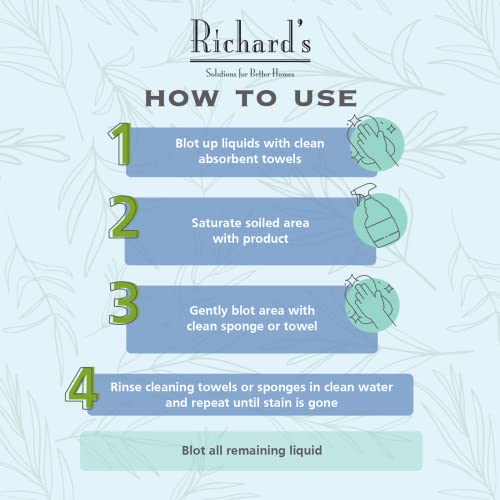 Richard's
Solutions for Better Homes

HOW TO USE

1
Blot up liquids with clean absorbent towels

2
Saturate soiled area with product

3
Gently blot area with clean sponge or towel

4
Rinse cleaning towels or sponges in clean water and repeat until stain is gone

Blot all remaining liquid