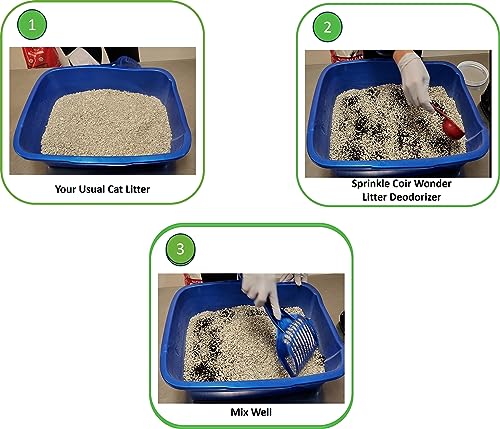 1

Your Usual Cat Litter

2

Sprinkle Coir Wonder Litter Deodorizer

3

Mix Well