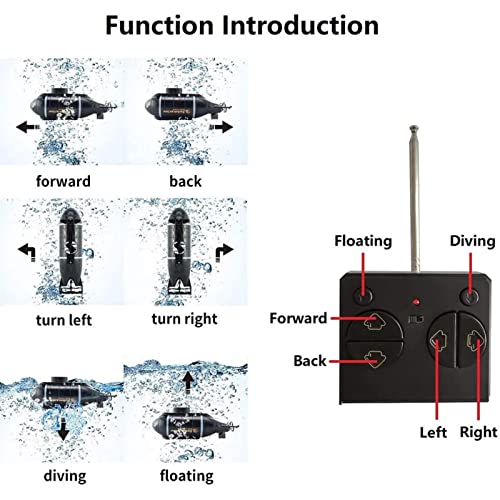 Function Introduction

forward

back

turn left

turn right

diving

floating

Floating

Diving

Forward

Back

Left

Right