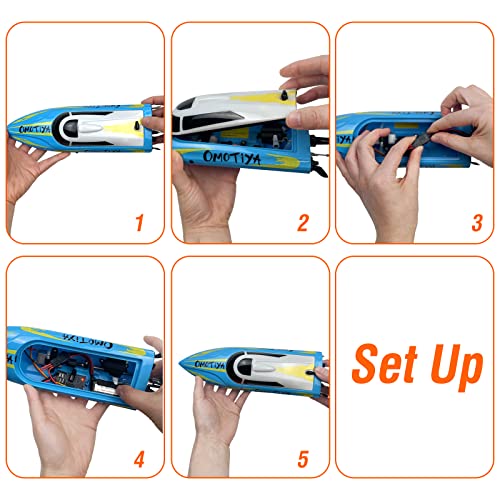 OMOTIYA

1

OMOTIYA

2

3

OMOTIYA

4

OMOTIYA

5

Set Up