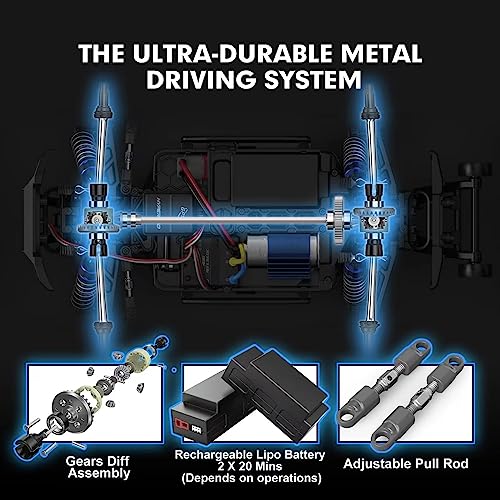 THE ULTRA-DURABLE METAL DRIVING SYSTEM

Gears Diff Assembly

Rechargeable Lipo Battery 2 X 20 Mins (Depends on operations)

Adjustable Pull Rod