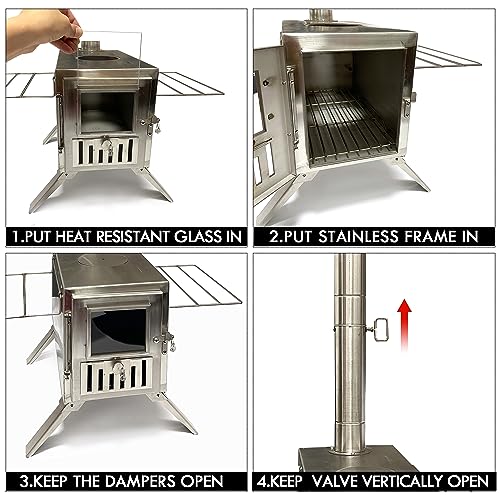 1.PUT HEAT RESISTANT GLASS IN

2.PUT STAINLESS FRAME IN

3.KEEP THE DAMPERS OPEN

4.KEEP VALVE VERTICALLY OPEN