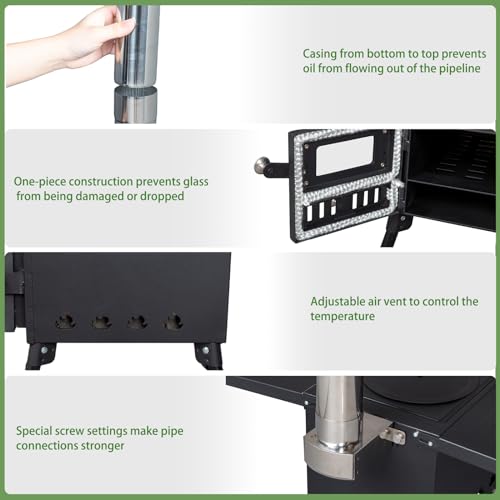 Casing from bottom to top prevents oil from flowing out of the pipeline

One-piece construction prevents glass from being damaged or dropped

Adjustable air vent to control the temperature

Special screw settings make pipe connections stronger