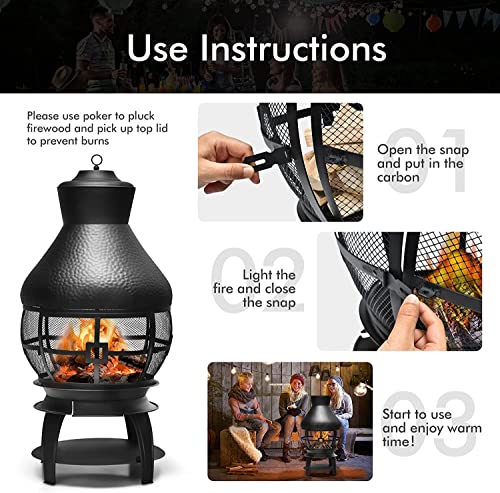 Use Instructions

Please use poker to pluck firewood and pick up top lid to prevent burns

01
Open the snap and put in the carbon

02
Light the fire and close the snap

03
Start to use and enjoy warm time!