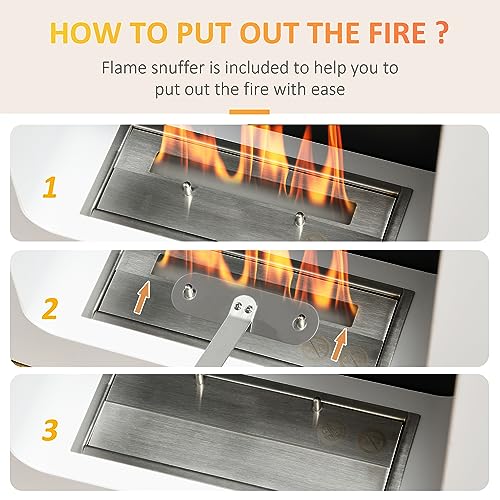 HOW TO PUT OUT THE FIRE ?

Flame snuffer is included to help you to put out the fire with ease

1

2

3