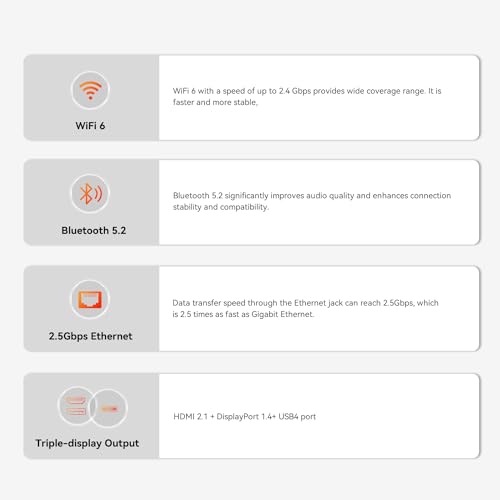 WiFi 6

WiFi 6 with a speed of up to 2.4 Gbps provides wide coverage range. It is faster and more stable,

Bluetooth 5.2

Bluetooth 5.2 significantly improves audio quality and enhances connection stability and compatibility.

2.5Gbps Ethernet

Data transfer speed through the Ethernet jack can reach 2.5Gbps, which is 2.5 times as fast as Gigabit Ethernet.

Triple-display Output

HDMI 2.1 + DisplayPort 1.4+ USB4 port