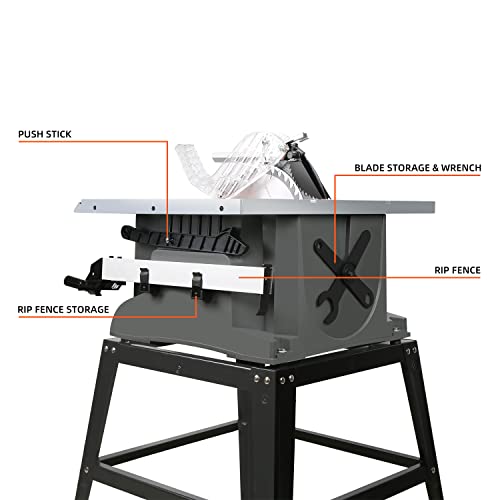 PUSH STICK

BLADE STORAGE & WRENCH

RIP FENCE

RIP FENCE STORAGE