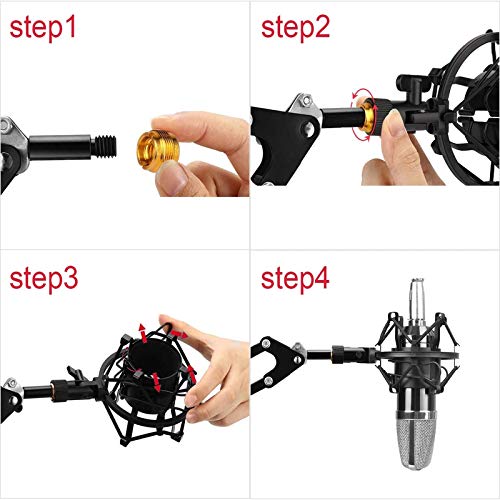 step1

step2

step3

step4