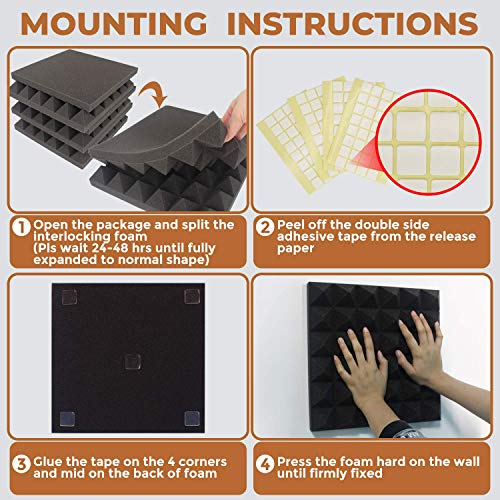 MOUNTING INSTRUCTIONS

1 Open the package and split the interlocking foam (Pls wait 24-48 hrs until fully expanded to normal shape)

2 Peel off the double side adhesive tape from the release paper

3 Glue the tape on the 4 corners and mid on the back of foam

4 Press the foam hard on the wall until firmly fixed