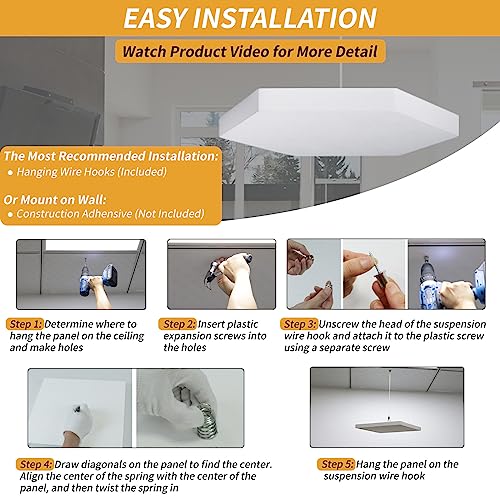 EASY INSTALLATION

Watch Product Video for More Detail

The Most Recommended Installation:
● Hanging Wire Hooks (Included)

Or Mount on Wall:
● Construction Adhesive (Not Included)

Step 1: Determine where to hang the panel on the ceiling and make holes

Step 2: Insert plastic expansion screws into the holes

Step 3: Unscrew the head of the suspension wire hook and attach it to the plastic screw using a separate screw

Step 4: Draw diagonals on the panel to find the center. Align the center of the spring with the center of the panel, and then twist the spring in

Step 5: Hang the panel on the suspension wire hook