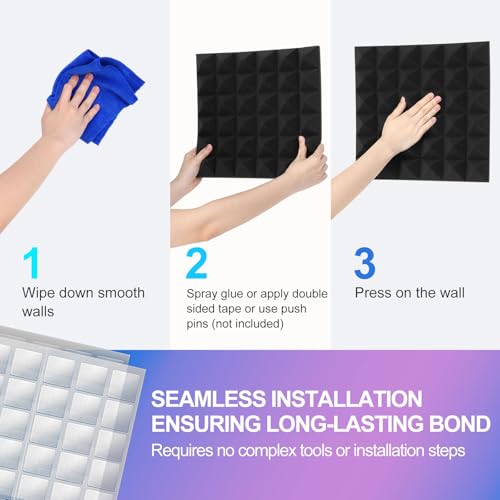 1
Wipe down smooth walls

2
Spray glue or apply double sided tape or use push pins (not included)

3
Press on the wall

SEAMLESS INSTALLATION ENSURING LONG-LASTING BOND
Requires no complex tools or installation steps