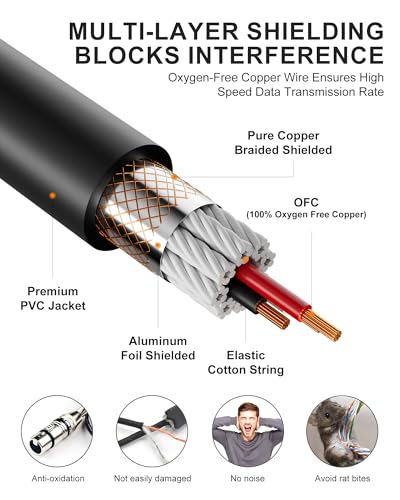 MULTI-LAYER SHIELDING BLOCKS INTERFERENCE

Oxygen-Free Copper Wire Ensures High Speed Data Transmission Rate

Pure Copper Braided Shielded

OFC
(100% Oxygen Free Copper)

Premium PVC Jacket

Aluminum Foil Shielded

Elastic Cotton String

Anti-oxidation

Not easily damaged

No noise

Avoid rat bites