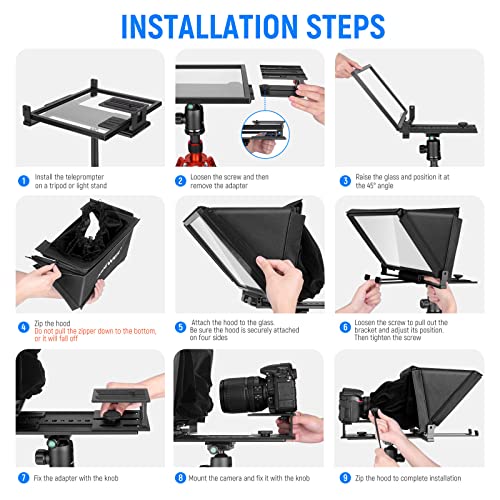 INSTALLATION STEPS

1 Install the teleprompter on a tripod or light stand

2 Loosen the screw and then remove the adapter

3 Raise the glass and position it at the 45° angle

4 Zip the hood
Do not pull the zipper down to the bottom, or it will fall off

5 Attach the hood to the glass. Be sure the hood is securely attached on four sides

6 Loosen the screw to pull out the bracket and adjust its position. Then tighten the screw

7 Fix the adapter with the knob

8 Mount the camera and fix it with the knob

9 Zip the hood to complete installation