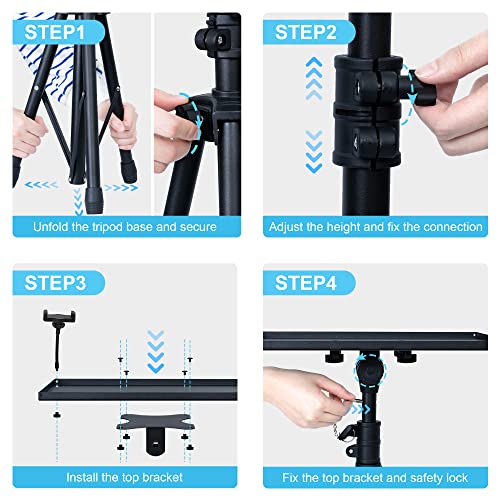 STEP1

Unfold the tripod base and secure

STEP2

Adjust the height and fix the connection

STEP3

Install the top bracket

STEP4

Fix the top bracket and safety lock