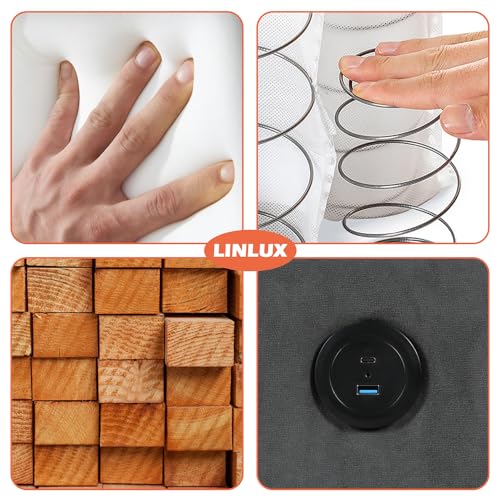 LINLUX