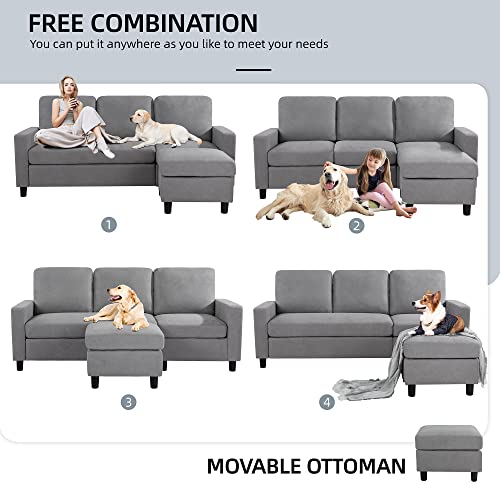 FREE COMBINATION
You can put it anywhere as you like to meet your needs

1

2

3

4

MOVABLE OTTOMAN