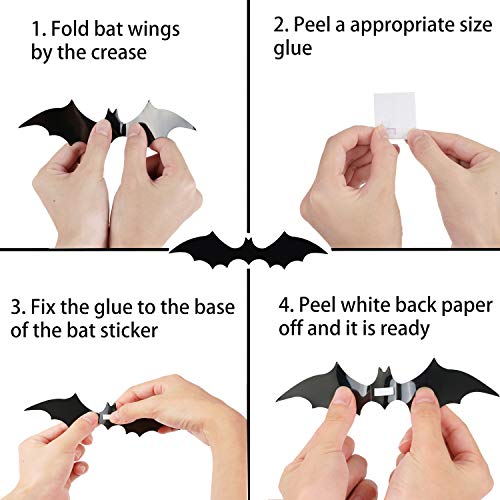 1. Fold bat wings by the crease

2. Peel a appropriate size glue

3. Fix the glue to the base of the bat sticker

4. Peel white back paper off and it is ready