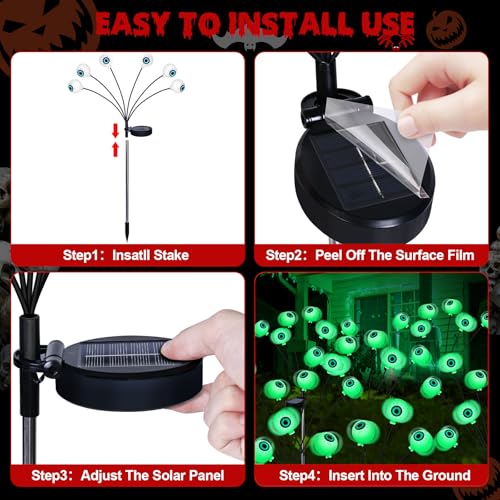 EASY TO INSTALL USE

Step1: Insatll Stake

Step2: Peel Off The Surface Film

Step3: Adjust The Solar Panel

Step4: Insert Into The Ground