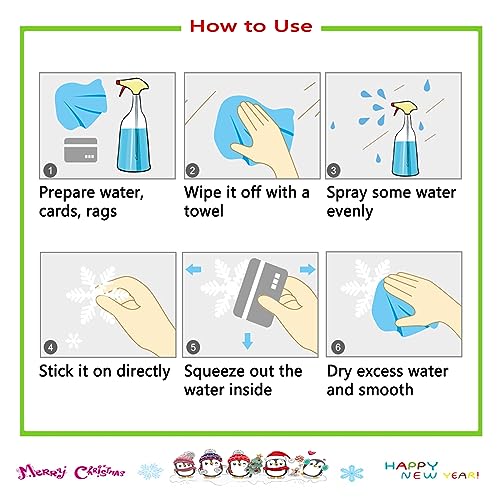 How to Use

1
Prepare water, cards, rags

2
Wipe it off with a towel

3
Spray some water evenly

4
Stick it on directly

5
Squeeze out the water inside

6
Dry excess water and smooth

Merry Christmas

HAPPY NEW YEAR!