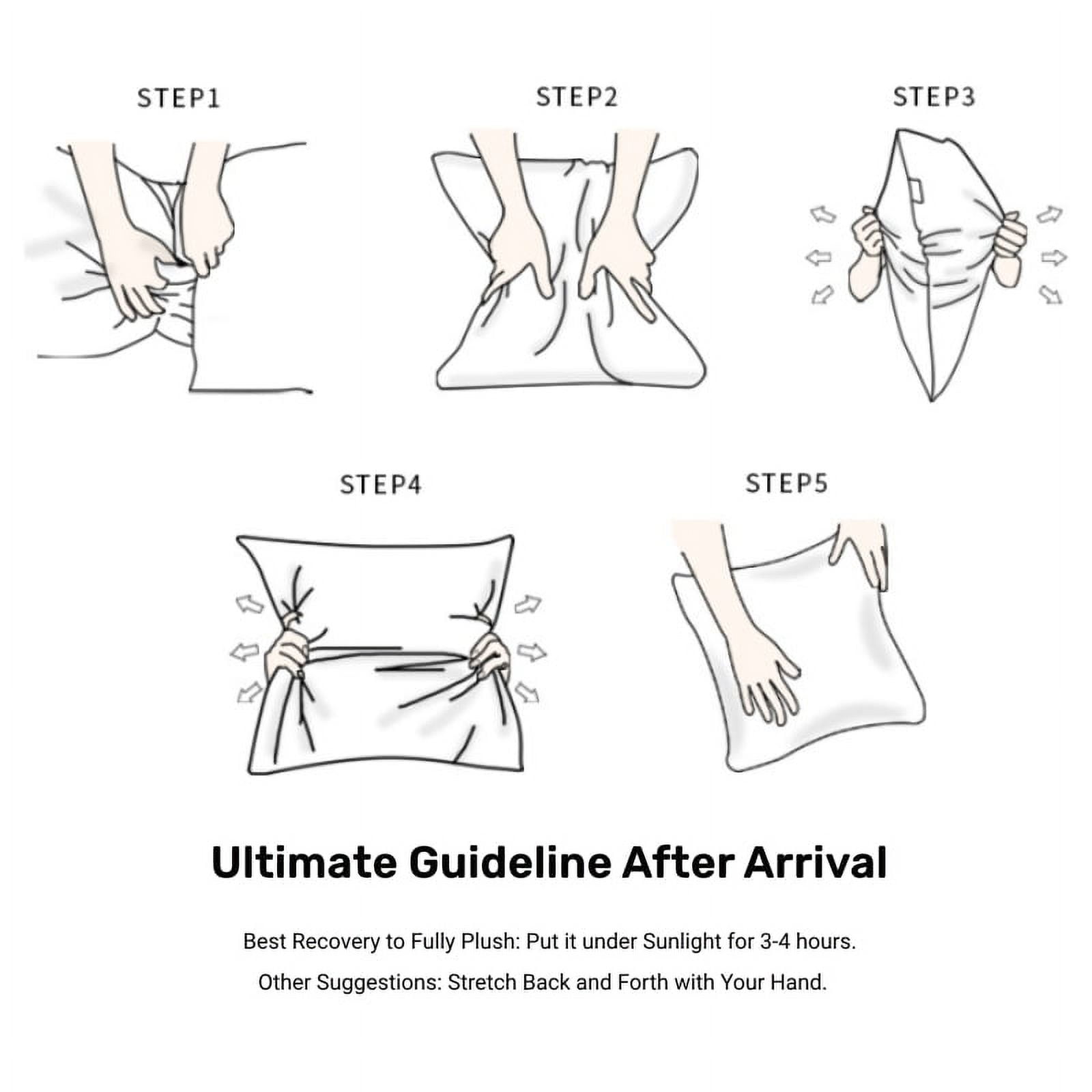 STEP1

STEP2

STEP3

STEP4

STEP5

Ultimate Guideline After Arrival

Best Recovery to Fully Plush: Put it under Sunlight for 3-4 hours.

Other Suggestions: Stretch Back and Forth with Your Hand.