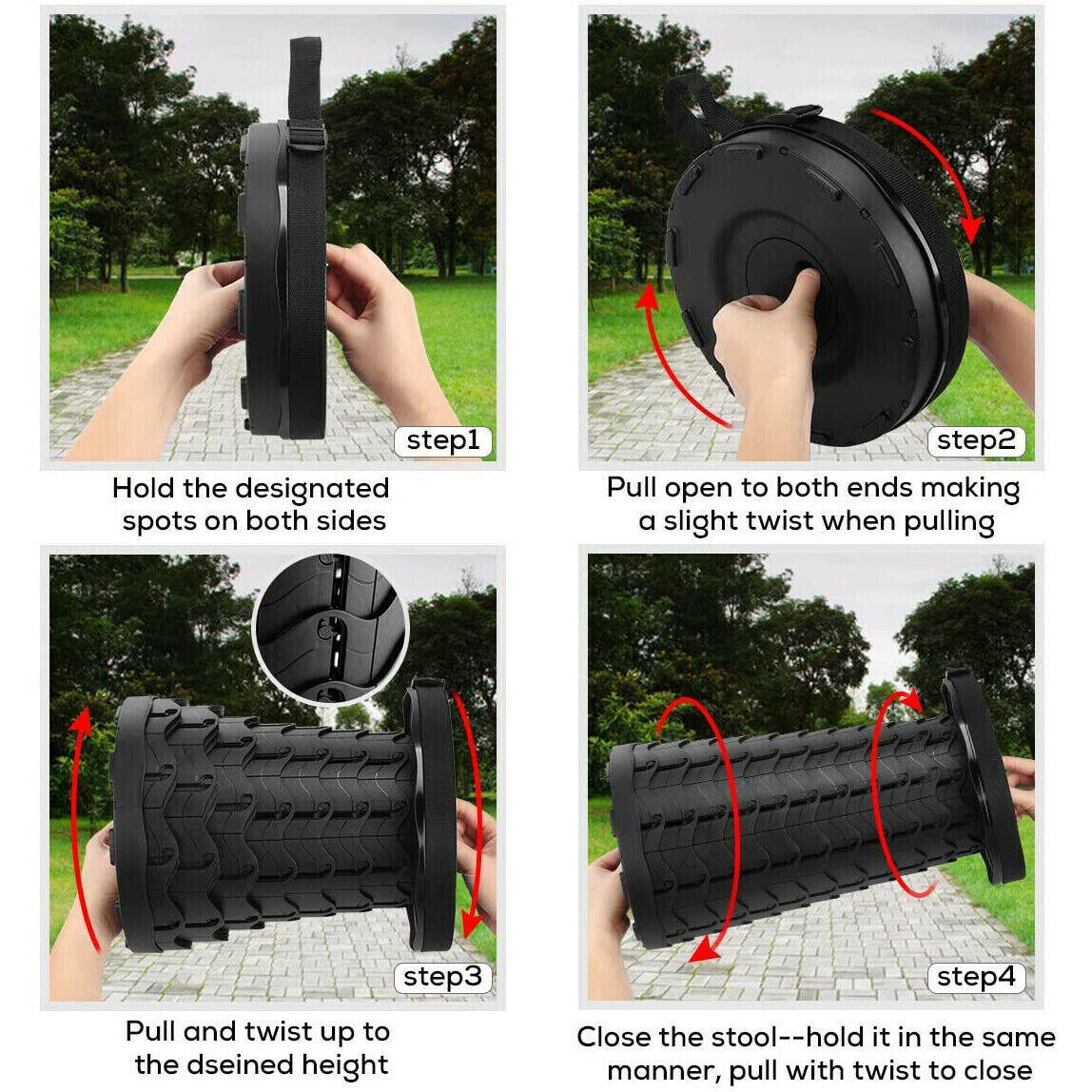 step1

Hold the designated spots on both sides

step2

Pull open to both ends making a slight twist when pulling

step3

Pull and twist up to the dseined height

step4

Close the stool--hold it in the same manner, pull with twist to close