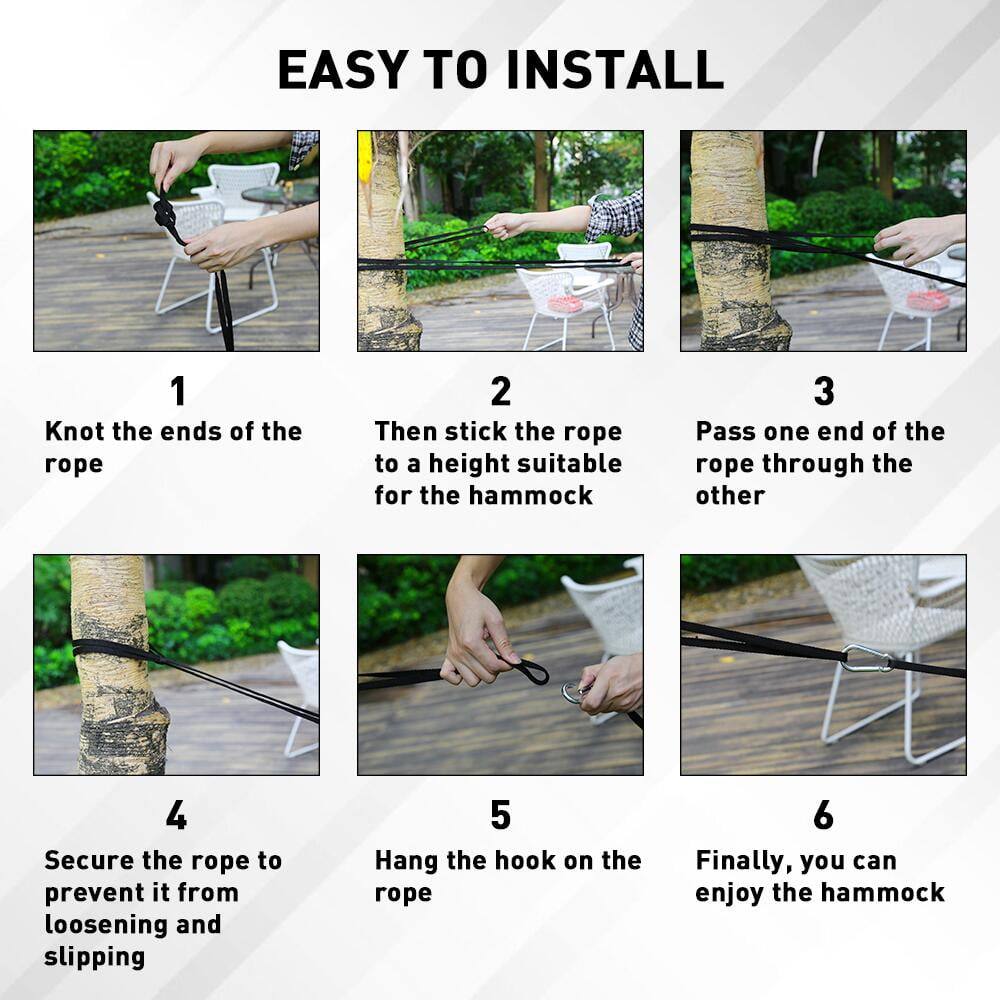 EASY TO INSTALL

1
Knot the ends of the rope

2
Then stick the rope to a height suitable for the hammock

3
Pass one end of the rope through the other

4
Secure the rope to prevent it from loosening and slipping

5
Hang the hook on the rope

6
Finally, you can enjoy the hammock