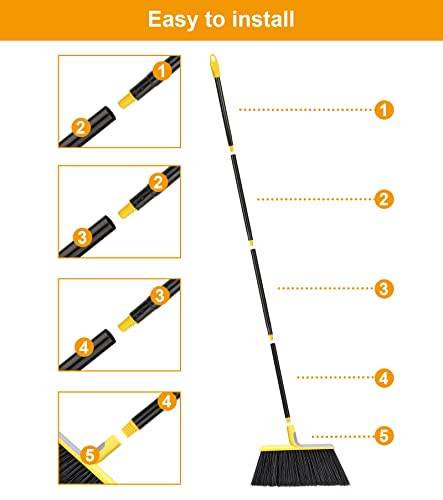 Easy to install

1
2
2
3
3
4
4
5

1
2
3
4
5