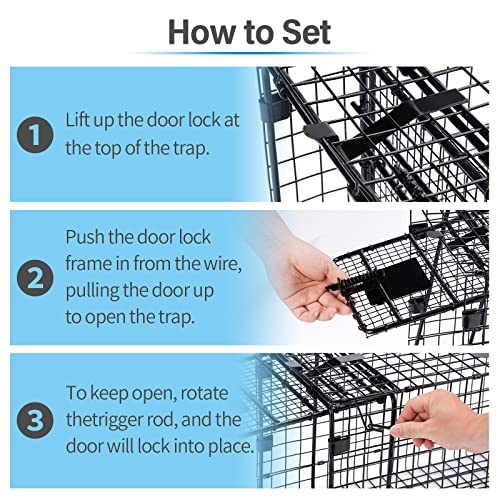 How to Set

1 Lift up the door lock at the top of the trap.

2 Push the door lock frame in from the wire, pulling the door up to open the trap.

3 To keep open, rotate thetrigger rod, and the door will lock into place.