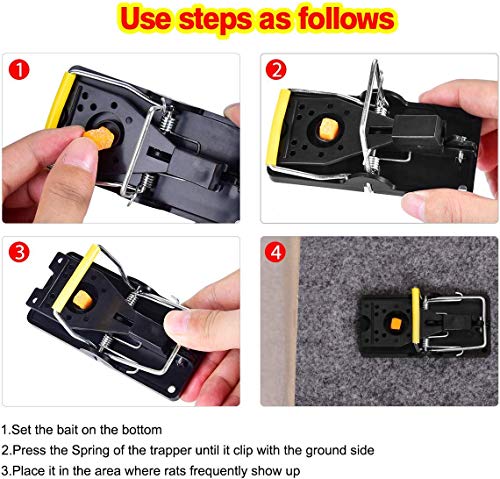 Use steps as follows

1

2

3

4

1.Set the bait on the bottom
2.Press the Spring of the trapper until it clip with the ground side
3.Place it in the area where rats frequently show up