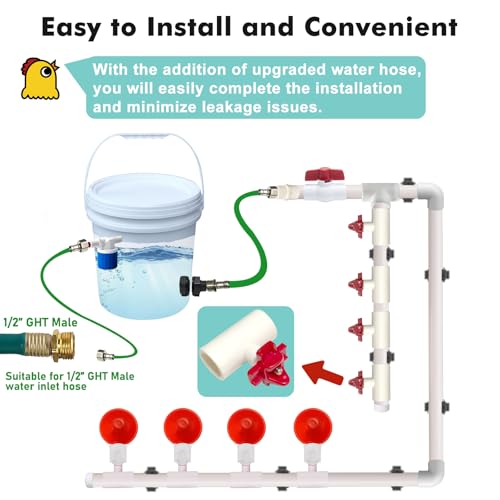 Easy to Install and Convenient

With the addition of upgraded water hose, you will easily complete the installation and minimize leakage issues.

1/2" GHT Male

Suitable for 1/2" GHT Male water inlet hose