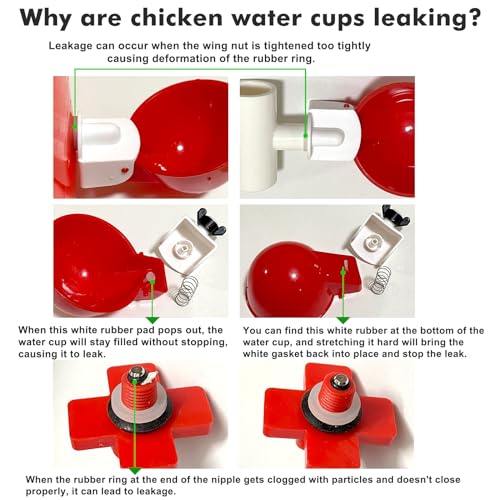 Why are chicken water cups leaking?

Leakage can occur when the wing nut is tightened too tightly causing deformation of the rubber ring.

When this white rubber pad pops out, the water cup will stay filled without stopping, causing it to leak.

You can find this white rubber at the bottom of the water cup, and stretching it hard will bring the white gasket back into place and stop the leak.

When the rubber ring at the end of the nipple gets clogged with particles and doesn't close properly, it can lead to leakage.