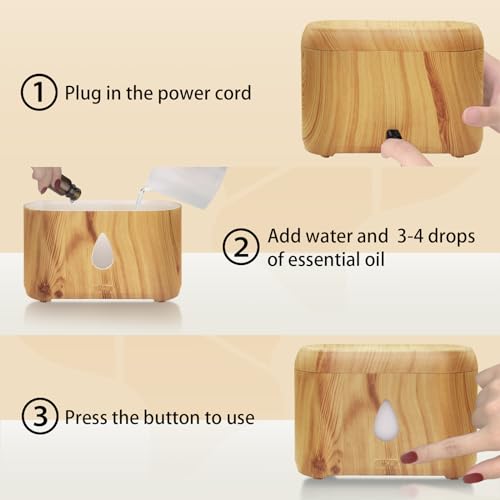 ① Plug in the power cord

② Add water and 3-4 drops of essential oil

③ Press the button to use