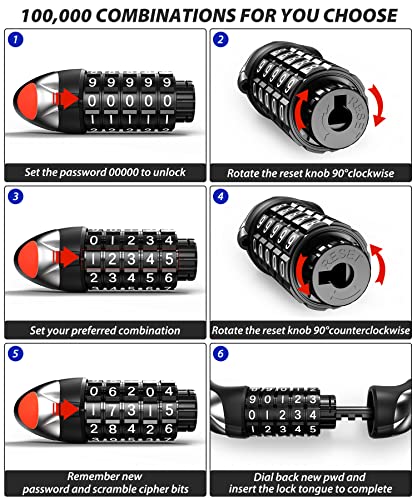 100,000 COMBINATIONS FOR YOU CHOOSE

1

9 9 9 9 9
0 0 0 0 0
1 1 1 1 1

Set the password 00000 to unlock

2

RESET

Rotate the reset knob 90°clockwise

3

0 1 2 3 4
1 2 3 4 5
2 3 4 5 6

Set your preferred combination

4

RESET

Rotate the reset knob 90°counterclockwise

5

0 6 2 0 4
1 7 3 1 5
2 8 4 2 6

Remember new password and scramble cipher bits

6

9 0 1 2 3
0 1 2 3 4
1 2 3 4 5

Dial back new pwd and insert the lock tongue to complete