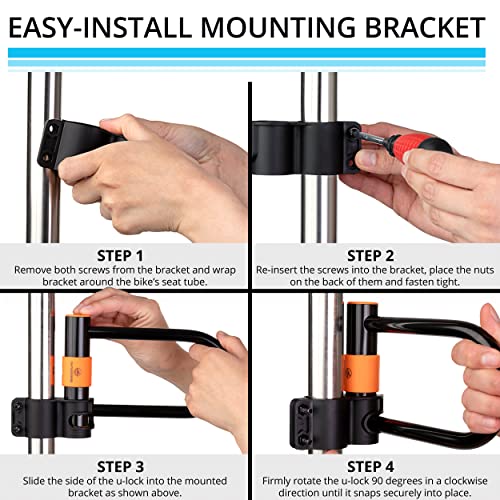 EASY-INSTALL MOUNTING BRACKET

STEP 1
Remove both screws from the bracket and wrap bracket around the bike's seat tube.

STEP 2
Re-insert the screws into the bracket, place the nuts on the back of them and fasten tight.

STEP 3
Slide the side of the u-lock into the mounted bracket as shown above.

STEP 4
Firmly rotate the u-lock 90 degrees in a clockwise direction until it snaps securely into place.