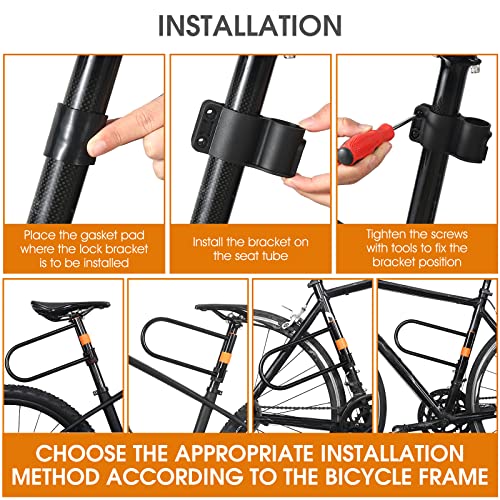 INSTALLATION

Place the gasket pad where the lock bracket is to be installed

Install the bracket on the seat tube

Tighten the screws with tools to fix the bracket position

CHOOSE THE APPROPRIATE INSTALLATION METHOD ACCORDING TO THE BICYCLE FRAME