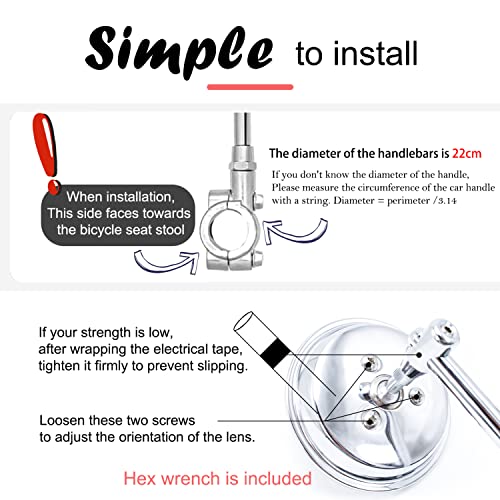 Simple to install

When installation, This side faces towards the bicycle seat stool

The diameter of the handlebars is 22cm

If you don't know the diameter of the handle, Please measure the circumference of the car handle with a string. Diameter = perimeter /3.14

If your strength is low, after wrapping the electrical tape, tighten it firmly to prevent slipping.

Loosen these two screws to adjust the orientation of the lens.

Hex wrench is included