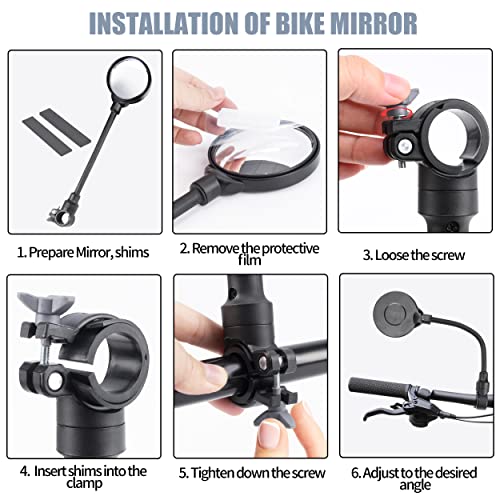 INSTALLATION OF BIKE MIRROR

1. Prepare Mirror, shims

2. Remove the protective film

3. Loose the screw

4. Insert shims into the clamp

5. Tighten down the screw

6. Adjust to the desired angle