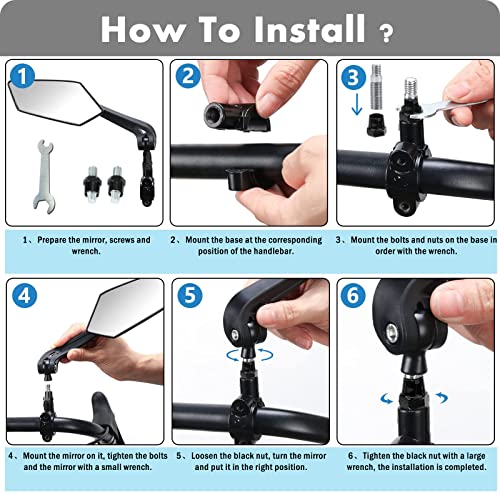 How To Install ?

1

2

3

1、Prepare the mirror, screws and wrench.

2、Mount the base at the corresponding position of the handlebar.

3、Mount the bolts and nuts on the base in order with the wrench.

4

5

6

4、Mount the mirror on it, tighten the bolts and the mirror with a small wrench.

5、Loosen the black nut, turn the mirror and put it in the right position.

6、Tighten the black nut with a large wrench, the installation is completed.