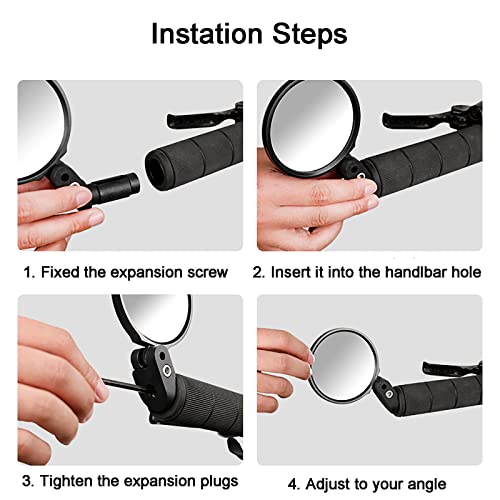 Instation Steps

1. Fixed the expansion screw

2. Insert it into the handlbar hole

3. Tighten the expansion plugs

4. Adjust to your angle