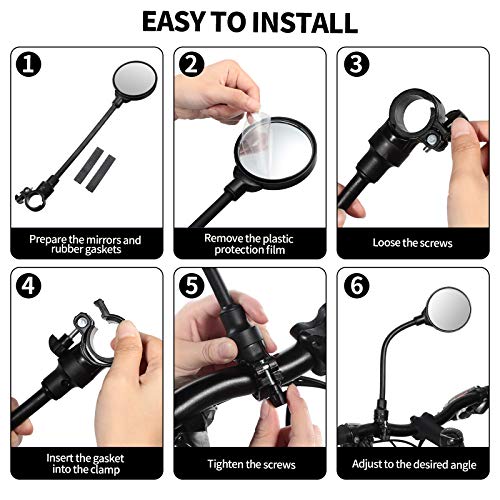 EASY TO INSTALL

1

Prepare the mirrors and rubber gaskets

2

Remove the plastic protection film

3

Loose the screws

4

Insert the gasket into the clamp

5

Tighten the screws

6

Adjust to the desired angle