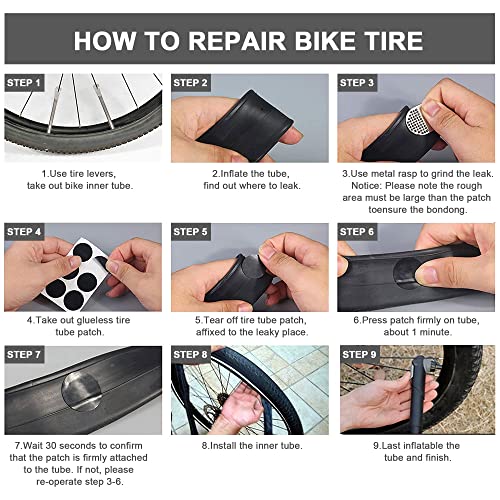 HOW TO REPAIR BIKE TIRE

STEP 1

1.Use tire levers, take out bike inner tube.

STEP 2

2.Inflate the tube, find out where to leak.

STEP 3

3.Use metal rasp to grind the leak. Notice: Please note the rough area must be large than the patch toensure the bondong.

STEP 4

4.Take out glueless tire tube patch.

STEP 5

5.Tear off tire tube patch, affixed to the leaky place.

STEP 6

6.Press patch firmly on tube, about 1 minute.

STEP 7

7.Wait 30 seconds to confirm that the patch is firmly attached to the tube. If not, please re-operate step 3-6.

STEP 8

8.Install the inner tube.

STEP 9

9.Last inflatable the tube and finish.