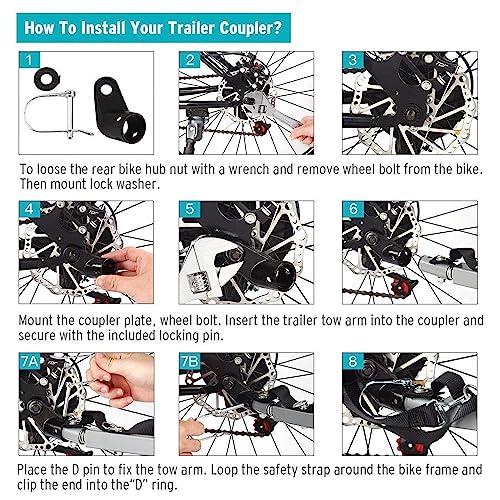 How To Install Your Trailer Coupler?

1

2

3

To loose the rear bike hub nut with a wrench and remove wheel bolt from the bike. Then mount lock washer.

4

5

6

Mount the coupler plate, wheel bolt. Insert the trailer tow arm into the coupler and secure with the included locking pin.

7A

7B

8

Place the D pin to fix the tow arm. Loop the safety strap around the bike frame and clip the end into the"D" ring.