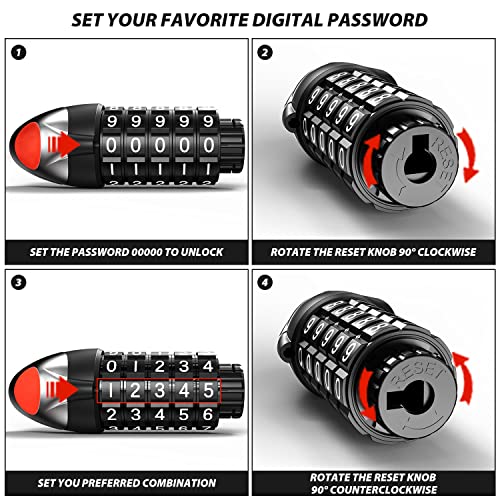 SET YOUR FAVORITE DIGITAL PASSWORD

1

9 9 9 9 9
0 0 0 0 0
1 1 1 1 1

SET THE PASSWORD 00000 TO UNLOCK

2

RESET

ROTATE THE RESET KNOB 90° CLOCKWISE

3

0 1 2 3 4
1 2 3 4 5
2 3 4 5 6

SET YOU PREFERRED COMBINATION

4

RESET

ROTATE THE RESET KNOB 90° COUNTERCLOCKWISE