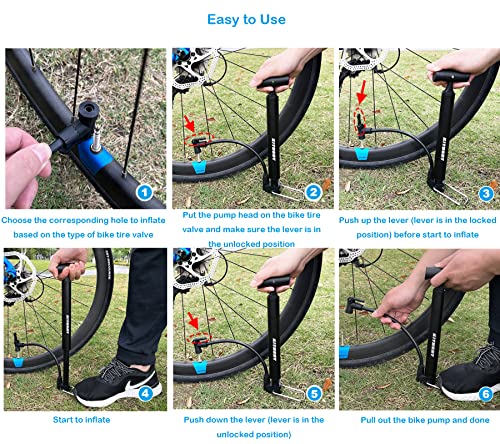 Easy to Use

1

Choose the corresponding hole to inflate based on the type of bike tire valve

2

Put the pump head on the bike tire valve and make sure the lever is in the unlocked position

3

Push up the lever (lever is in the locked position) before start to inflate

4

Start to inflate

5

Push down the lever (lever is in the unlocked position)

6

Pull out the bike pump and done