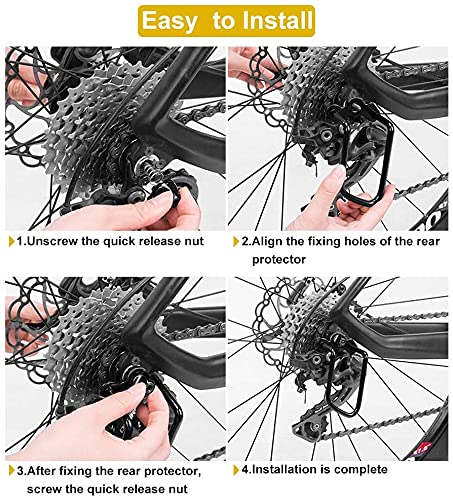 Easy to Install

1.Unscrew the quick release nut

2.Align the fixing holes of the rear protector

3.After fixing the rear protector, screw the quick release nut

4.Installation is complete